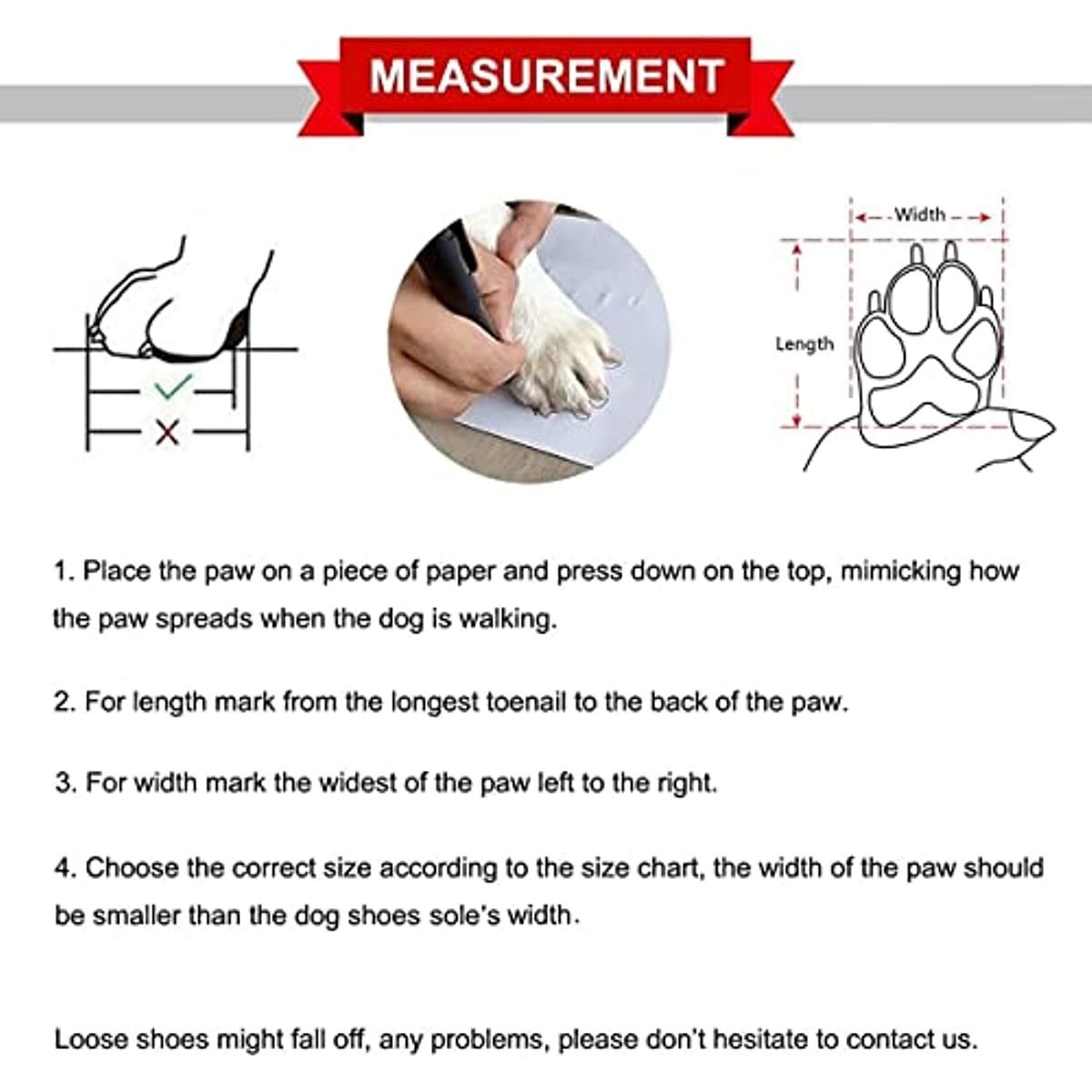 MEASUREMENT

Width

Length

1. Place the paw on a piece of paper and press down on the top, mimicking how the paw spreads when the dog is walking.

2. For length mark from the longest toenail to the back of the paw.

3. For width mark the widest of the paw left to the right.

4. Choose the correct size according to the size chart, the width of the paw should be smaller than the dog shoes sole's width.

Loose shoes might fall off, any problems, please don't hesitate to contact us.